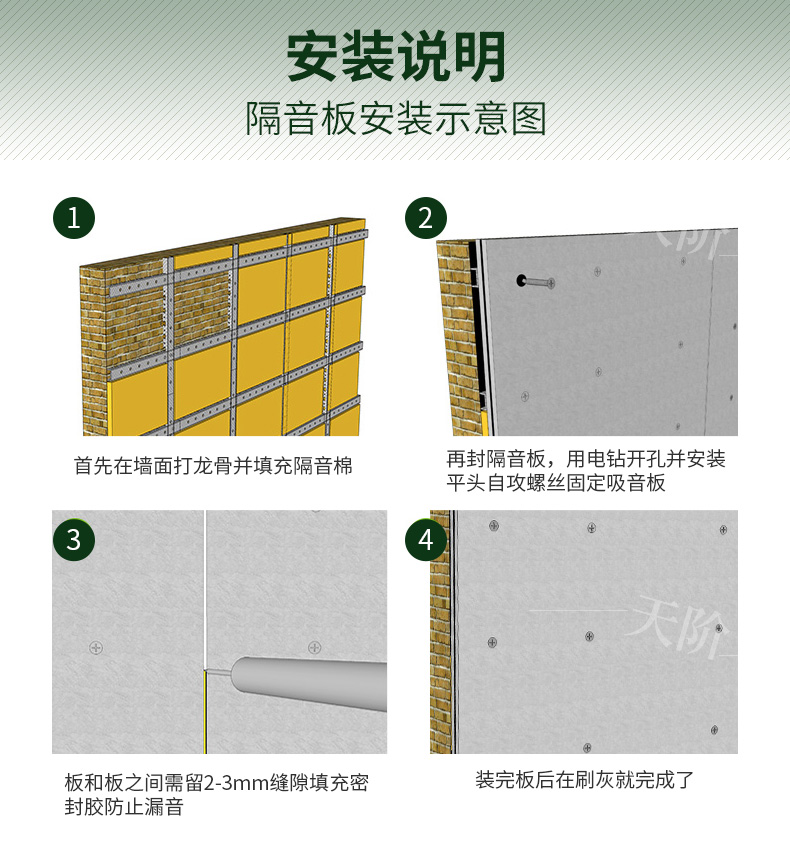 安装说明

隔音板安装示意图

1

首先在墙面打龙骨并填充隔音棉

2

天阶

再封隔音板，用电钻开孔并安装平头自攻螺丝固定吸音板

3

板和板之间需留2-3mm缝隙填充密封胶防止漏音

4

天阶

装完板后在刷灰就完成了